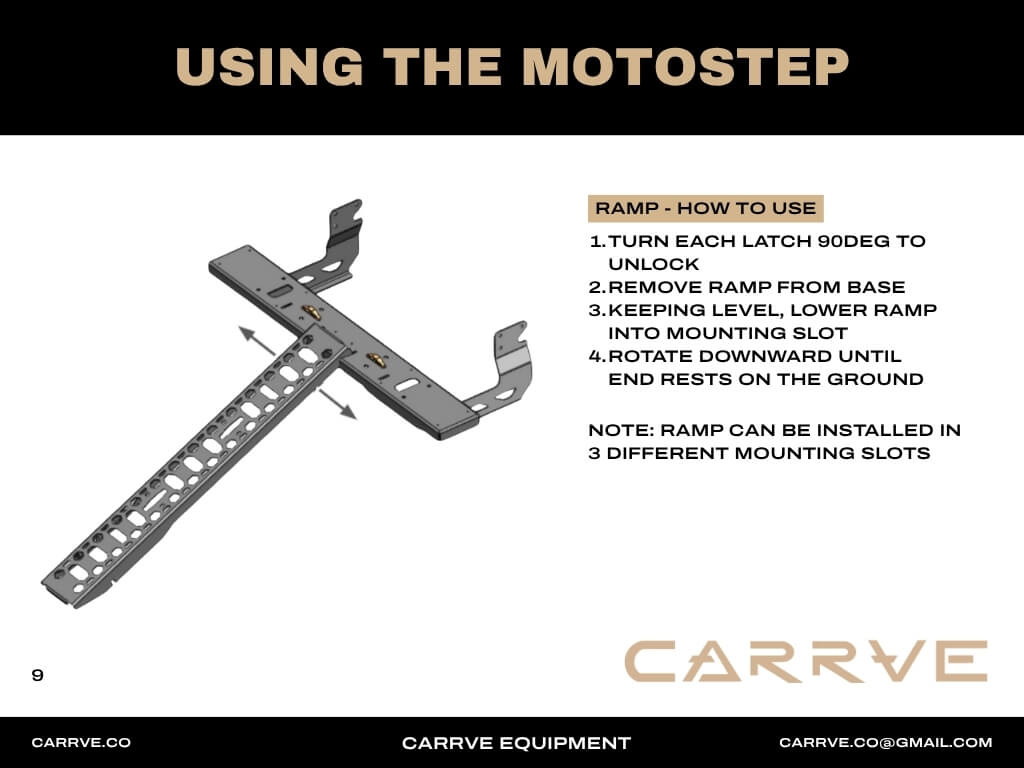 USING THE MOTOSTEP

RAMP - HOW TO USE

1. TURN EACH LATCH 90DEG TO UNLOCK
2. REMOVE RAMP FROM BASE
3. KEEPING LEVEL, LOWER RAMP INTO MOUNTING SLOT
4. ROTATE DOWNWARD UNTIL END RESTS ON THE GROUND

NOTE: RAMP CAN BE INSTALLED IN 3 DIFFERENT MOUNTING SLOTS

9

CARRVE

CARRVE.CO

CARRVE EQUIPMENT

CARRVE.CO@GMAIL.COM