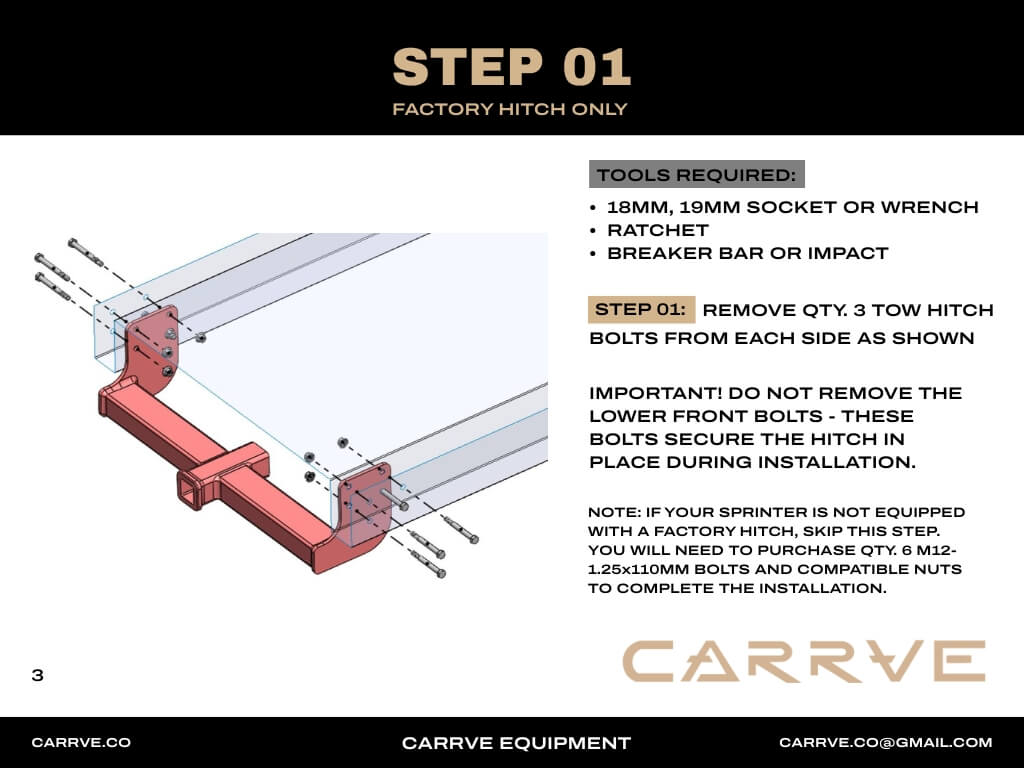 STEP 01

FACTORY HITCH ONLY

TOOLS REQUIRED:

• 18MM, 19MM SOCKET OR WRENCH
• RATCHET
• BREAKER BAR OR IMPACT

STEP 01: REMOVE QTY. 3 TOW HITCH BOLTS FROM EACH SIDE AS SHOWN

IMPORTANT! DO NOT REMOVE THE LOWER FRONT BOLTS - THESE BOLTS SECURE THE HITCH IN PLACE DURING INSTALLATION.

NOTE: IF YOUR SPRINTER IS NOT EQUIPPED WITH A FACTORY HITCH, SKIP THIS STEP. YOU WILL NEED TO PURCHASE QTY. 6 M12-1.25x110MM BOLTS AND COMPATIBLE NUTS TO COMPLETE THE INSTALLATION.

3

CARRVE

CARRVE.CO

CARRVE EQUIPMENT

CARRVE.CO@GMAIL.COM